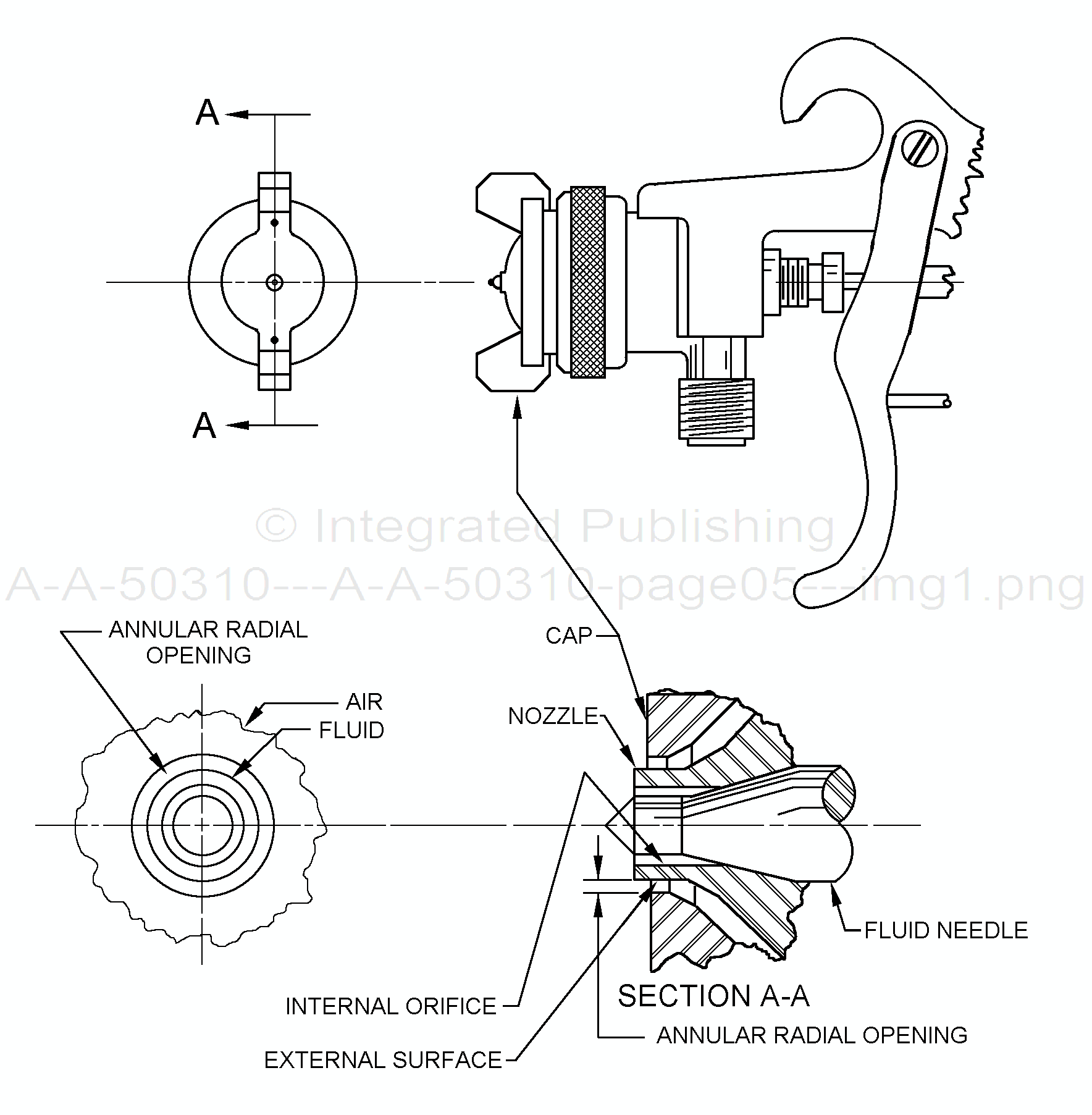 A

A

© Integrated Publishing
A-A-50310---A-A-50310-page05---img1.png

ANNULAR RADIAL OPENING

AIR

FLUID

CAP

NOZZLE

FLUID NEEDLE

SECTION A-A

INTERNAL ORIFICE

ANNULAR RADIAL OPENING

EXTERNAL SURFACE